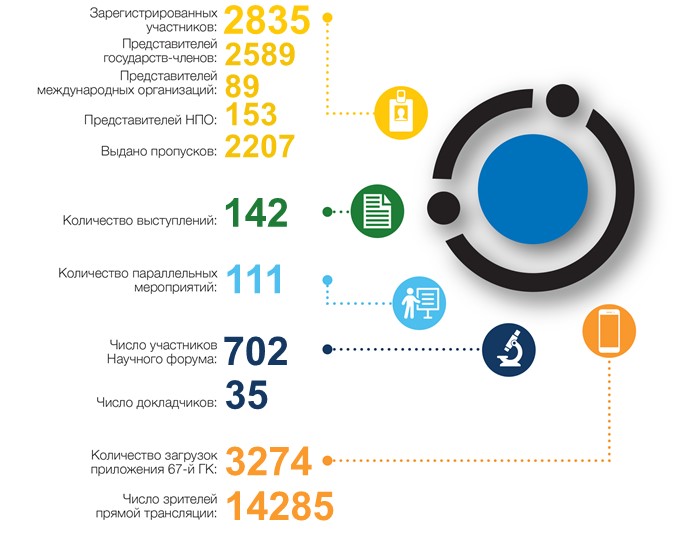 Зарегистрированных участников: 2835

Представителей государств-членов: 2589

Представителей международных организаций: 89

Представителей НПО: 153

Выдано пропусков: 2207

Количество выступлений: 142

Количество параллельных мероприятий: 111

Число участников Научного форума: 702

Число докладчиков: 35

Количество загрузок приложения 67-й ГК: 3274

Число зрителей прямой трансляции: 14285