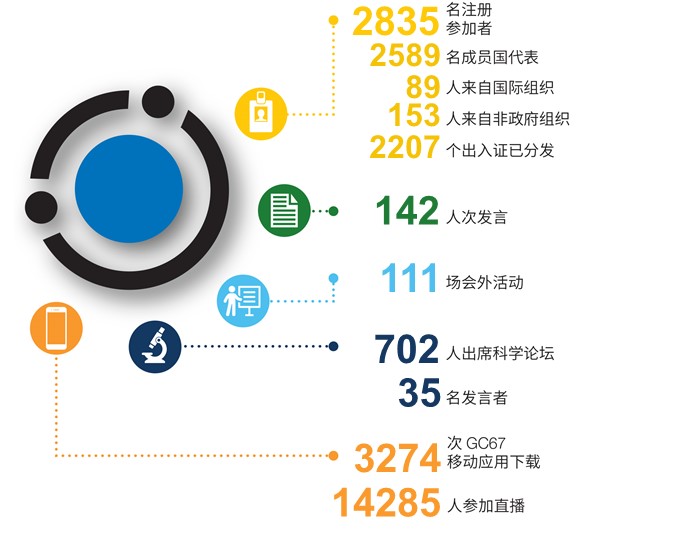 2835 名注册参加者
2589 名成员国代表
89 人来自国际组织
153 人来自非政府组织
2207 个出入证已分发

142 人次发言

111 场会外活动

702 人出席科学论坛
35 名发言者

3274 次 GC67 移动应用下载
14285 人参加直播