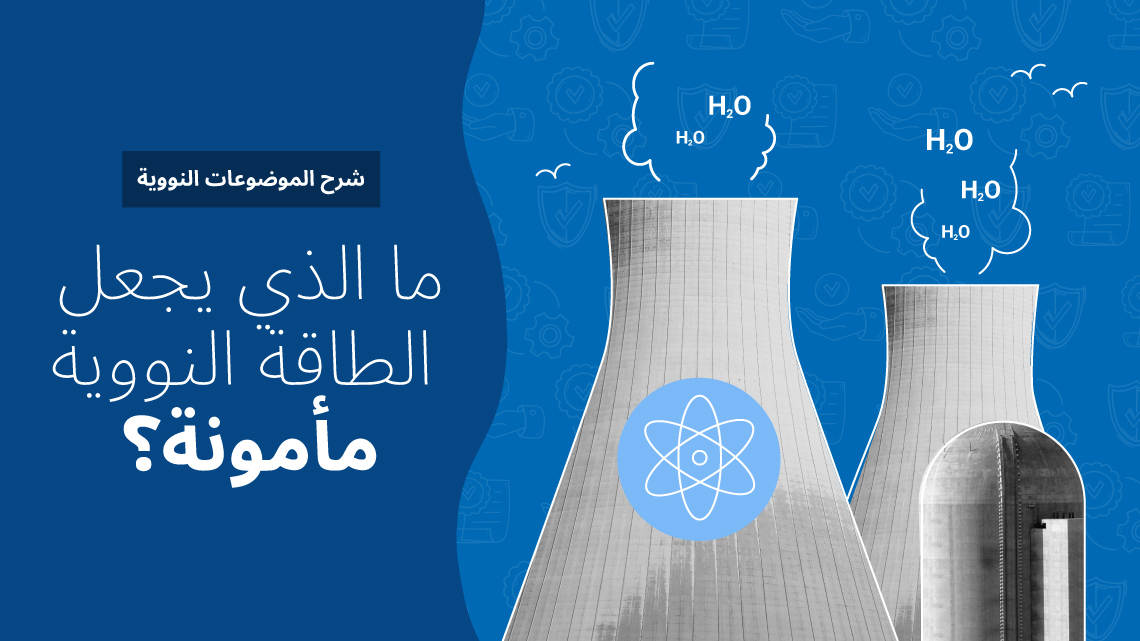 شرح الموضوعات النووية

ما الذي يجعل الطاقة النووية مأمونة؟

$H_2O$

$H_2O$

$H_2O$

$H_2O$

$H_2O$