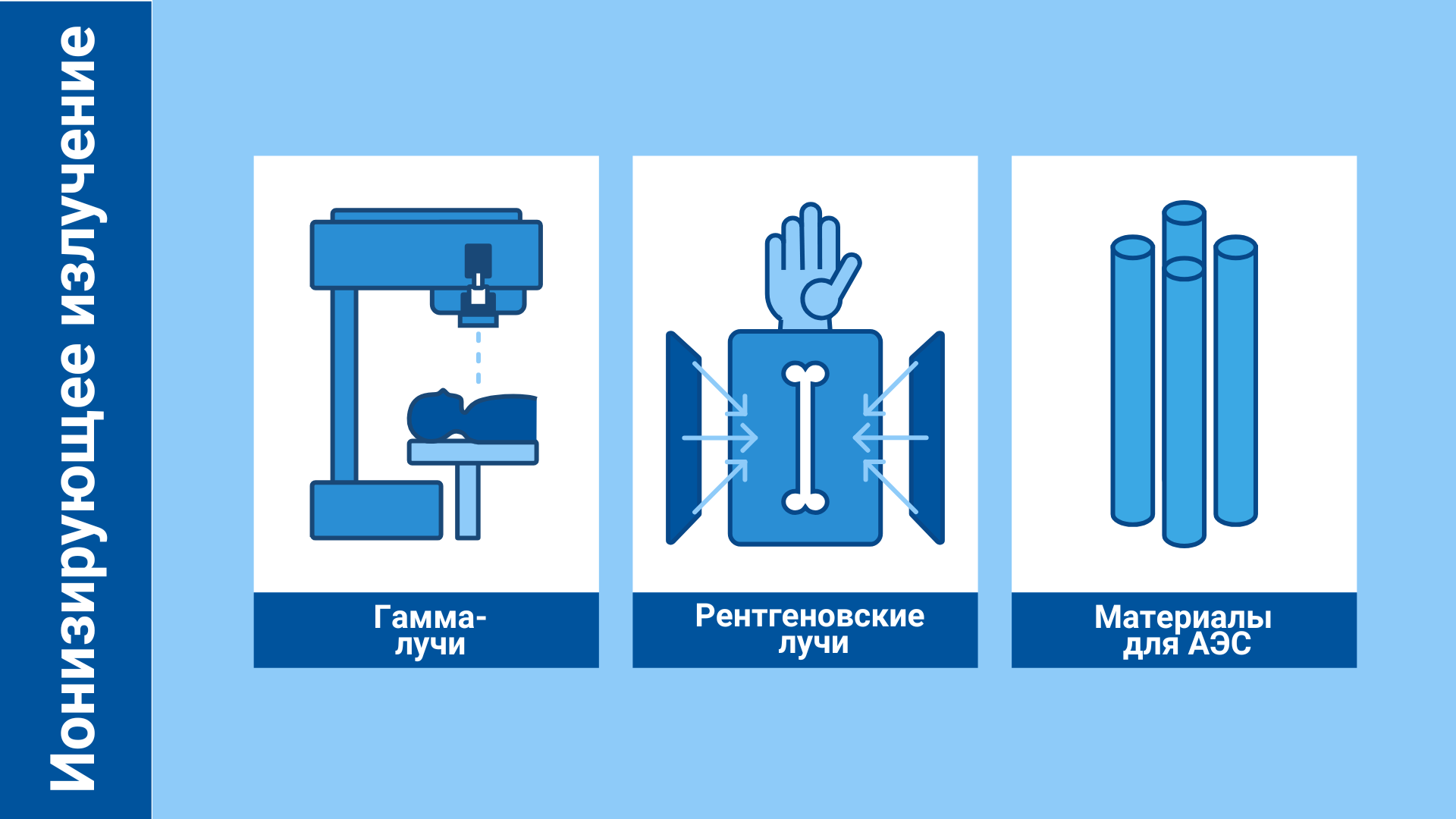 Ионизирующее излучение

Гамма-лучи

Рентгеновские лучи

Материалы для АЭС