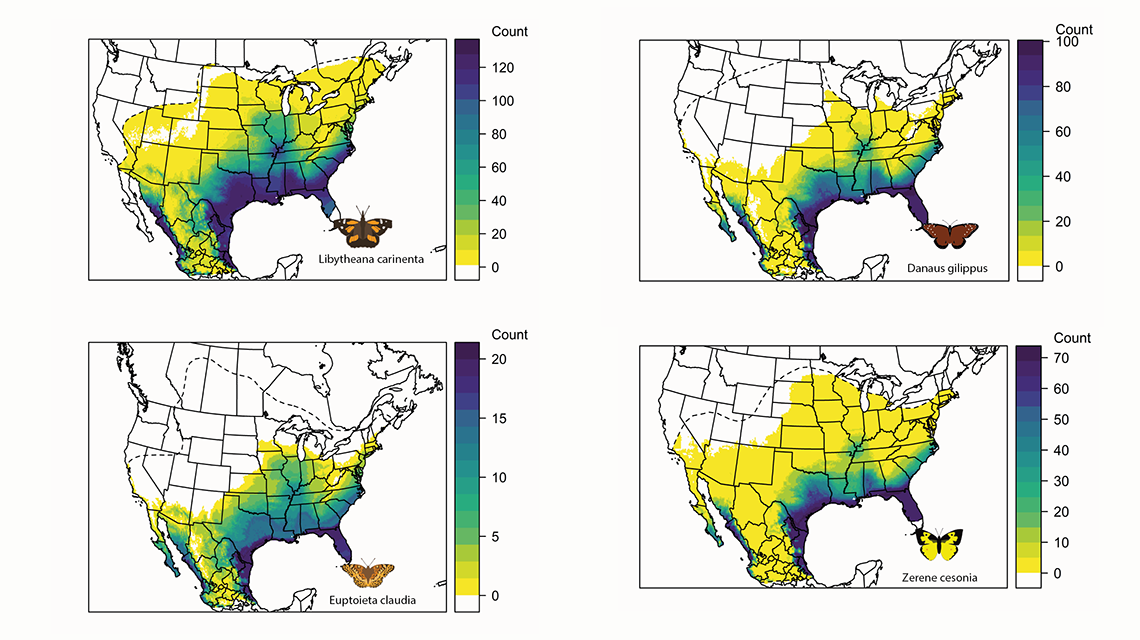 Count
120
100
80
60
40
20
0
Libytheana carinenta

Count
100
80
60
40
20
0
Danaus gilippus

Count
20
15
10
5
0
Euptoieta claudia

Count
70
60
50
40
30
20
10
0
Zerene cesonia