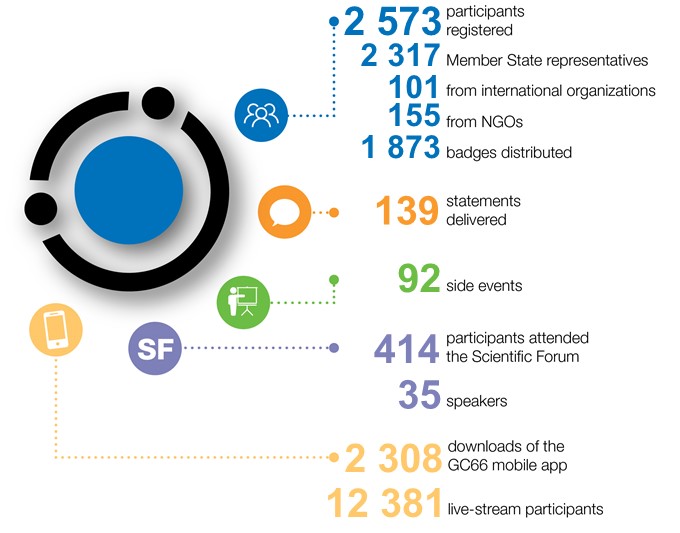 2 573 participants registered
2 317 Member State representatives
101 from international organizations
155 from NGOs
1 873 badges distributed

139 statements delivered

92 side events

SF

414 participants attended the Scientific Forum
35 speakers

2 308 downloads of the GC66 mobile app
12 381 live-stream participants