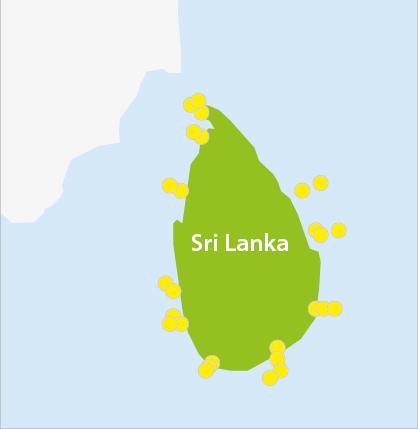 Sri Lanka