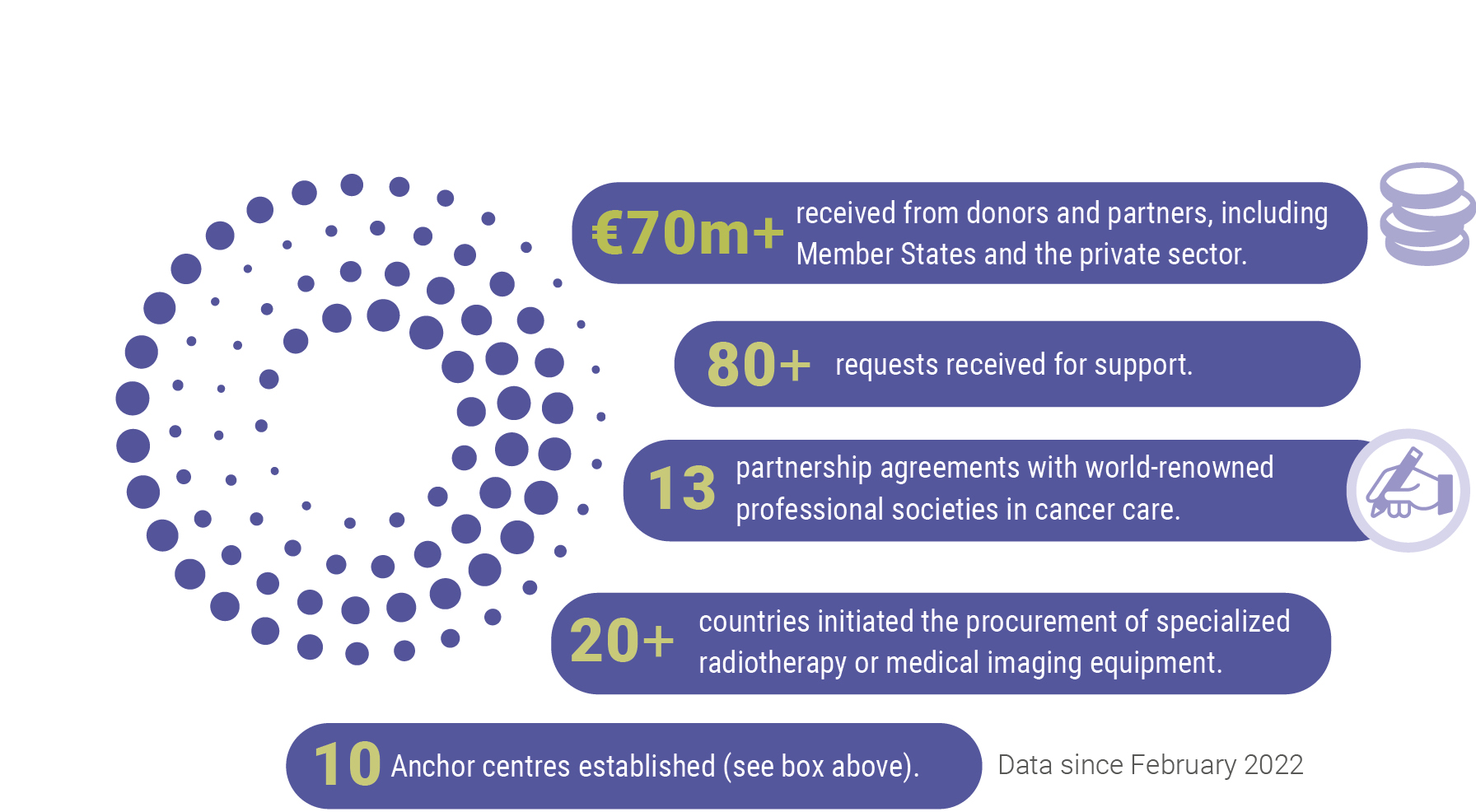 €70m+ received from donors and partners, including Member States and the private sector.

80+ requests received for support.

13 partnership agreements with world-renowned professional societies in cancer care.

20+ countries initiated the procurement of specialized radiotherapy or medical imaging equipment.

10 Anchor centres established (see box above).

Data since February 2022