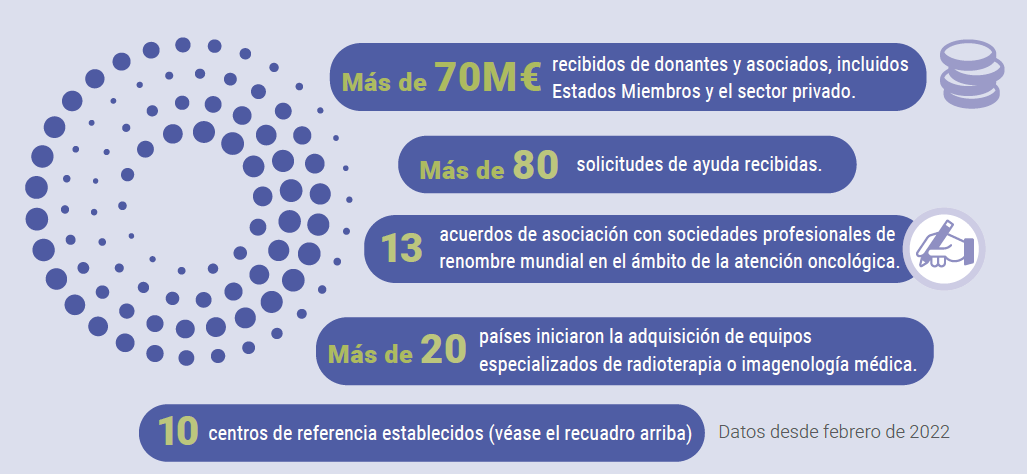 Más de 70M€ recibidos de donantes y asociados, incluidos Estados Miembros y el sector privado.

Más de 80 solicitudes de ayuda recibidas.

13 acuerdos de asociación con sociedades profesionales de renombre mundial en el ámbito de la atención oncológica.

Más de 20 países iniciaron la adquisición de equipos especializados de radioterapia o imagenología médica.

10 centros de referencia establecidos (véase el recuadro arriba)

Datos desde febrero de 2022