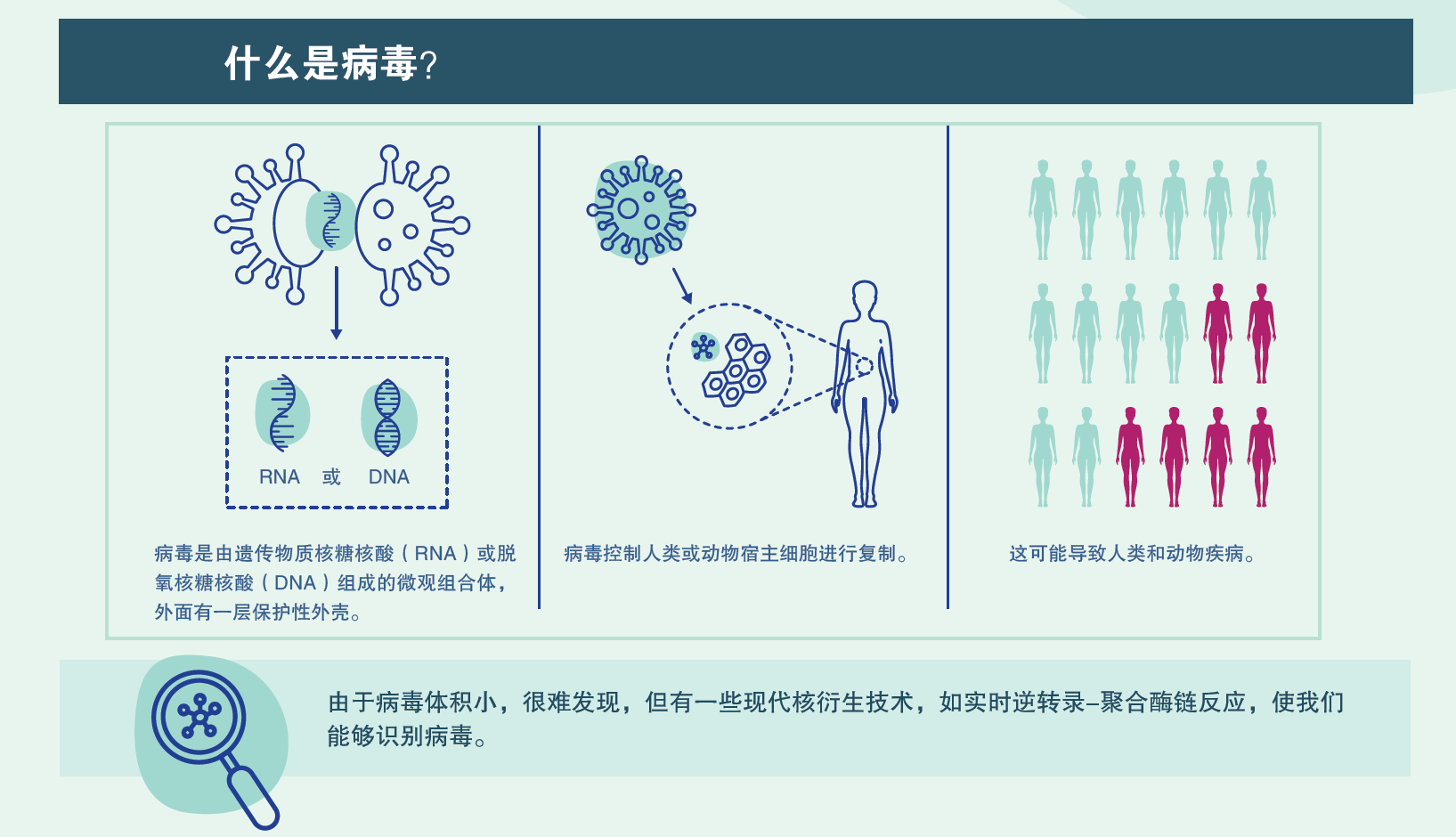 什么是病毒?

RNA 或 DNA

病毒是由遗传物质核糖核酸（RNA）或脱氧核糖核酸（DNA）组成的微观组合体，外面有一层保护性外壳。

病毒控制人类或动物宿主细胞进行复制。

这可能导致人类和动物疾病。

由于病毒体积小，很难发现，但有一些现代核衍生技术，如实时逆转录–聚合酶链反应，使我们能够识别病毒。