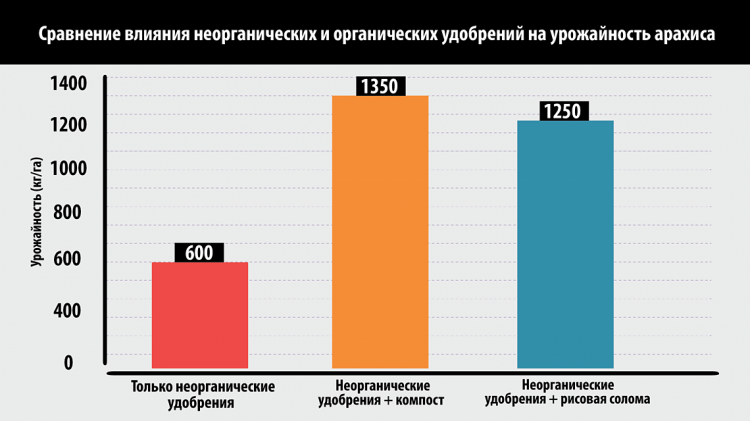 Сравнение влияния неорганических и органических удобрений на урожайность арахиса

Урожайность (кг/га)

1400
1200
1000
800
600
400
0

600
1350
1250

Только неорганические удобрения

Неорганические удобрения + компост

Неорганические удобрения + рисовая солома