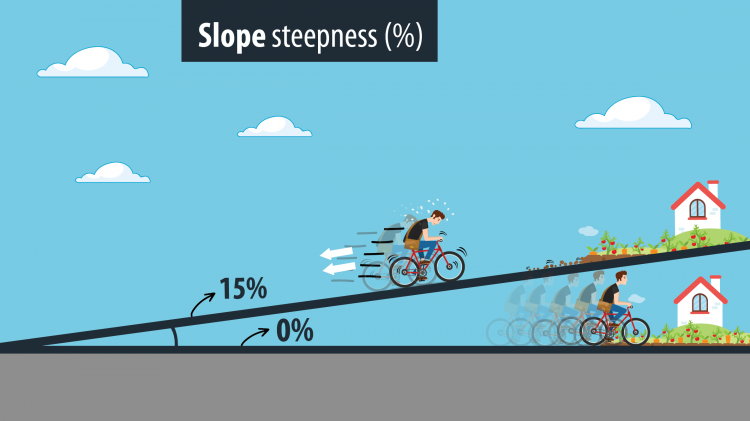 Slope steepness (%)

15%

0%