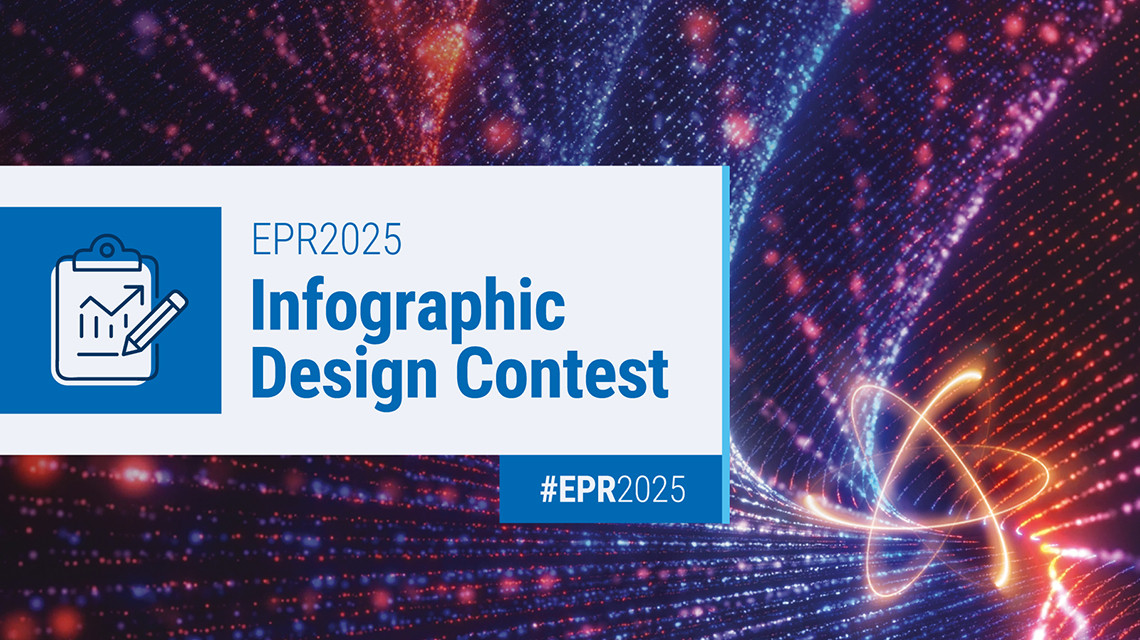 EPR2025
Infographic Design Contest

#EPR2025