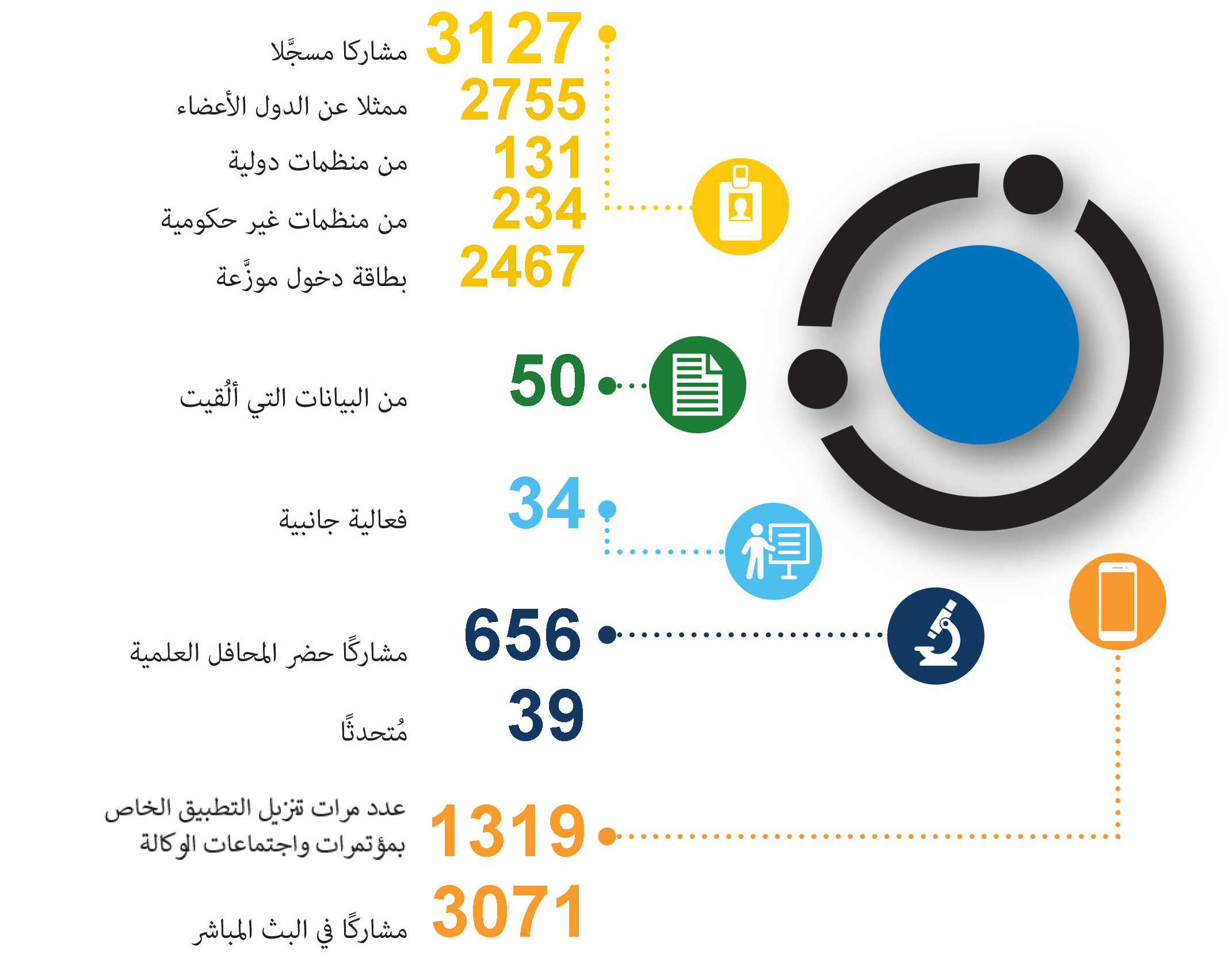 3127 مشاركا مسجَّلا
2755 ممثلا عن الدول الأعضاء
131 من منظمات دولية
234 من منظمات غير حكومية
2467 بطاقة دخول موزَّعة

50 من البيانات التي أُلقيت

34 فعالية جانبية

656 مشاركًا حضر المحافل العلمية

39 مُتحدثًا

1319 عدد مرات تنزيل التطبيق الخاص بمؤتمرات واجتماعات الوكالة

3071 مشاركًا في البث المباشر